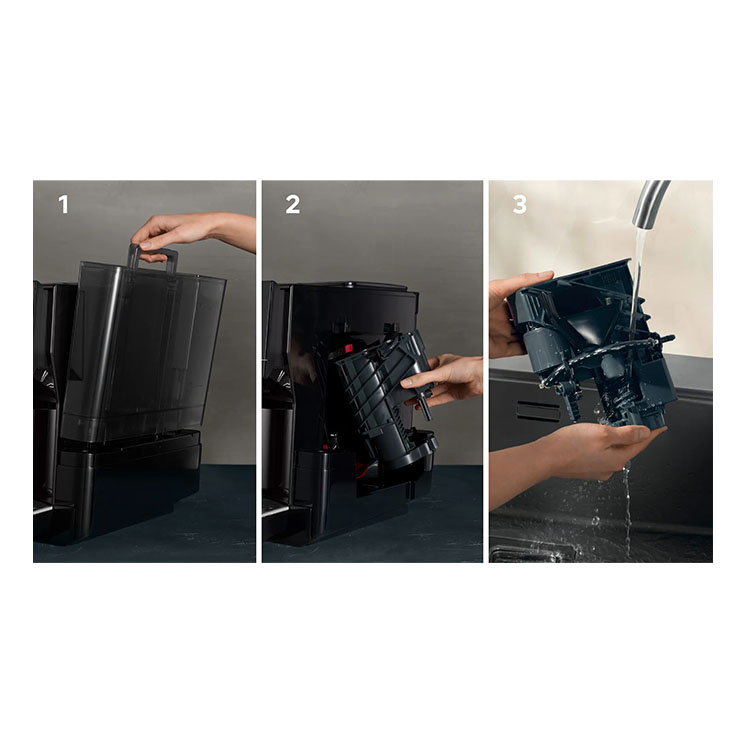 1

2

3